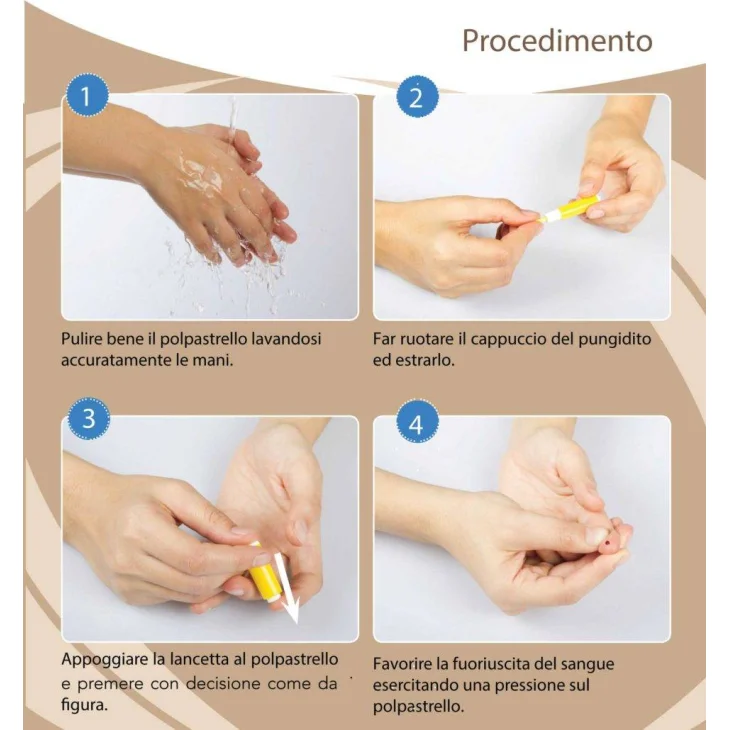 Procedimento

1

Pulire bene il polpastrello lavandosi accuratamente le mani.

2

Far ruotare il cappuccio del pungidito ed estrarlo.

3

Appoggiare la lancetta al polpastrello e premere con decisione come da figura.

4

Favorire la fuoriuscita del sangue esercitando una pressione sul polpastrello.